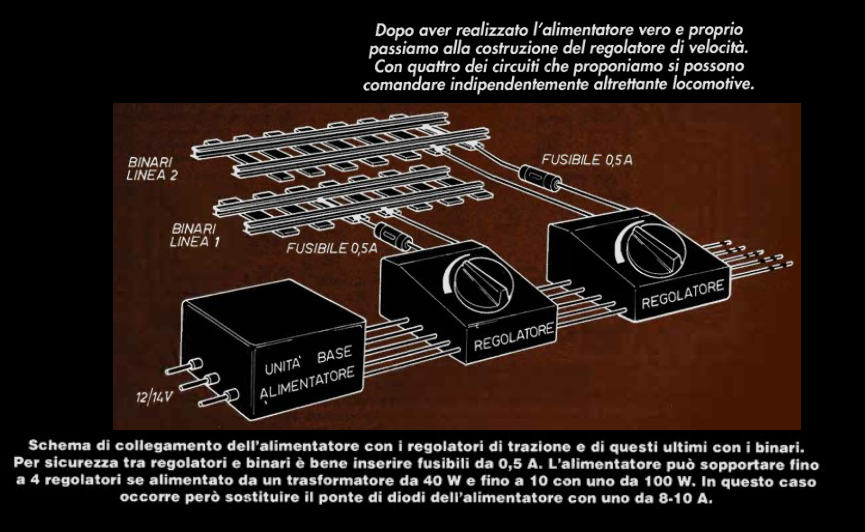 Dopo aver realizzato l'alimentatore vero e proprio passiamo alla costruzione del regolatore di velocità. Con quattro dei circuiti che proponiamo si possono comandare indipendentemente altrettante locomotive.

BINARI LINEA 2

FUSIBILE 0,5 A

BINARI LINEA 1

FUSIBILE 0,5A

REGOLATORE

REGOLATORE

UNITA' BASE ALIMENTATORE

12/14V

Schema di collegamento dell'alimentatore con i regolatori di trazione e di questi ultimi con i binari. Per sicurezza tra regolatori e binari è bene inserire fusibili da 0,5 A. L'alimentatore può sopportare fino a 4 regolatori se alimentato da un trasformatore da 40 W e fino a 10 con uno da 100 W. In questo caso occorre però sostituire il ponte di diodi dell'alimentatore con uno da 8-10 A.